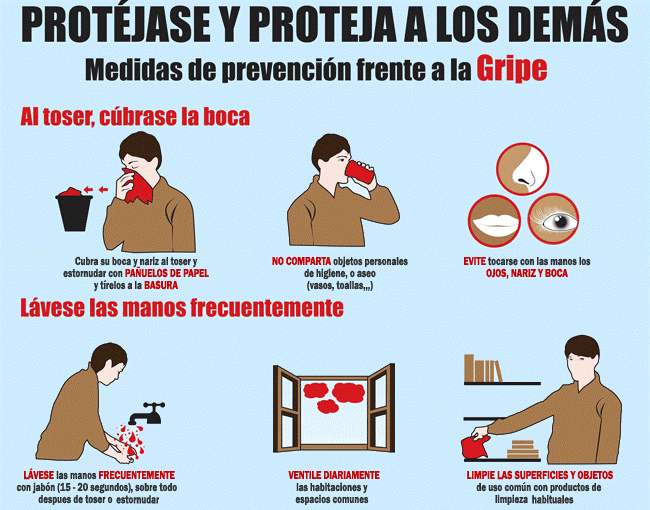 PROTÉJASE Y PROTEJA A LOS DEMÁS
Medidas de prevención frente a la Gripe

Al toser, cúbrase la boca

Cubra su boca y nariz al toser y estornudar con PAÑUELOS DE PAPEL y tírelos a la BASURA

NO COMPARTA objetos personales de higiene, o aseo (vasos, toallas,,,)

EVITE tocarse con las manos los OJOS, NARIZ Y BOCA

Lávese las manos frecuentemente

LÁVESE las manos FRECUENTEMENTE con jabón (15 - 20 segundos), sobre todo despues de toser o estornudar

VENTILE DIARIAMENTE las habitaciones y espacios comunes

LIMPIE LAS SUPERFICIES Y OBJETOS de uso común con productos de limpieza habituales